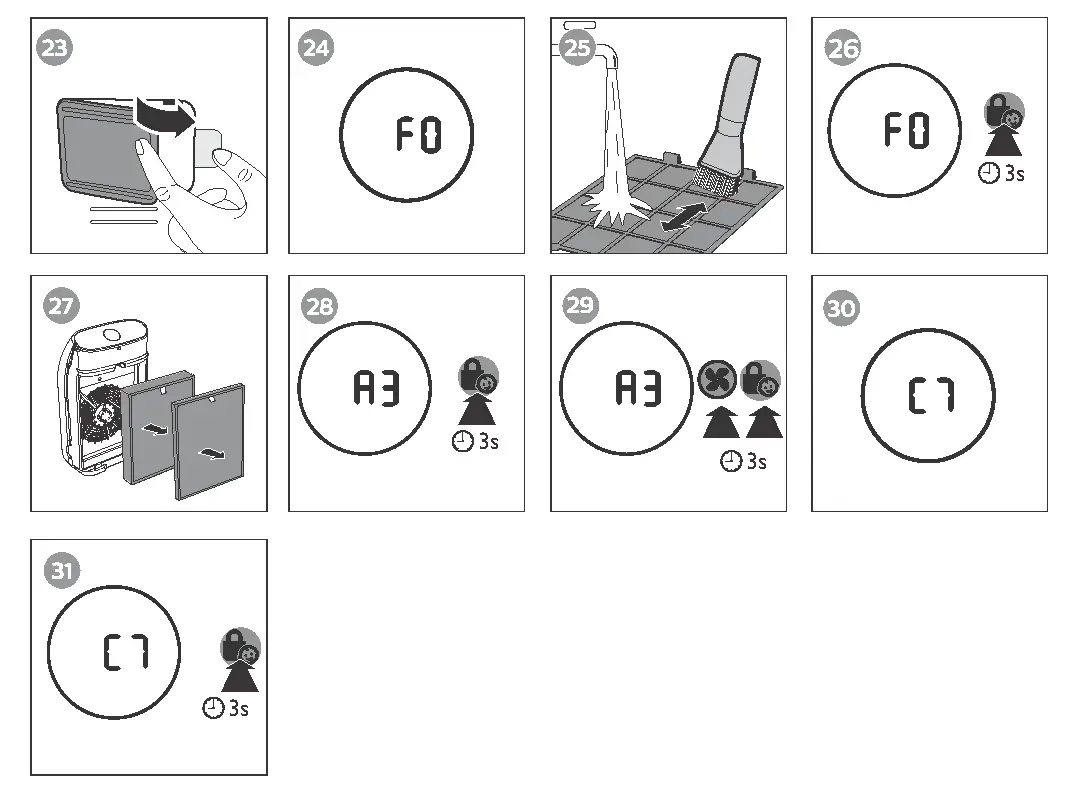 23

24

F0

25

26

F0

3s

27

28

A3

3s

29

A3

3s

30

C7

31

C7

3s