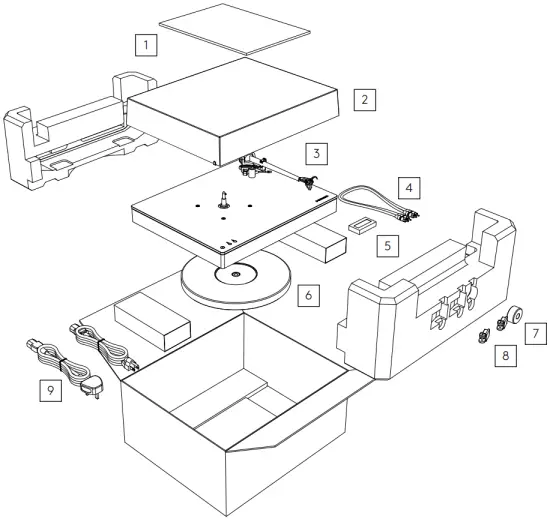 1
2
3
4
5
6
7
8
9