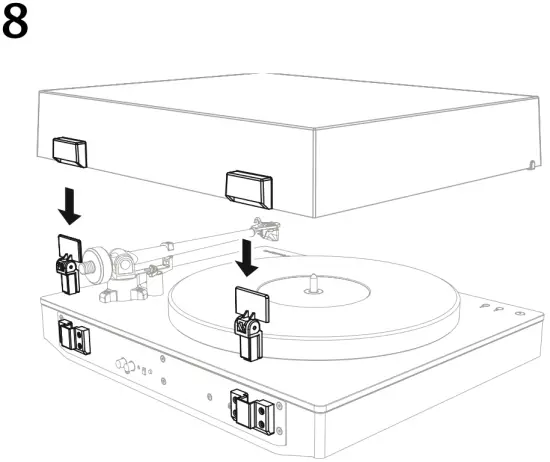 8