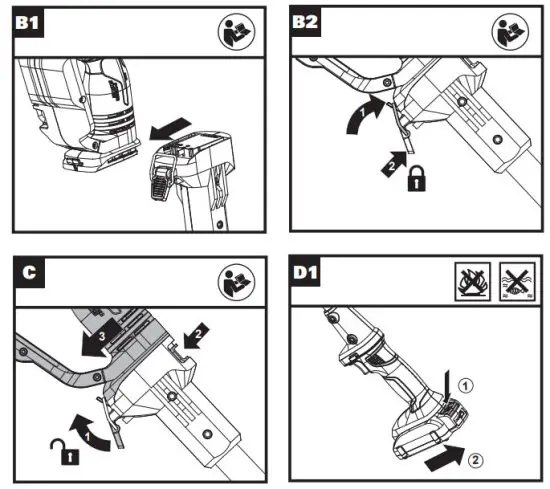 B1

B2

1

2

C

3

2

1

D1

1

2