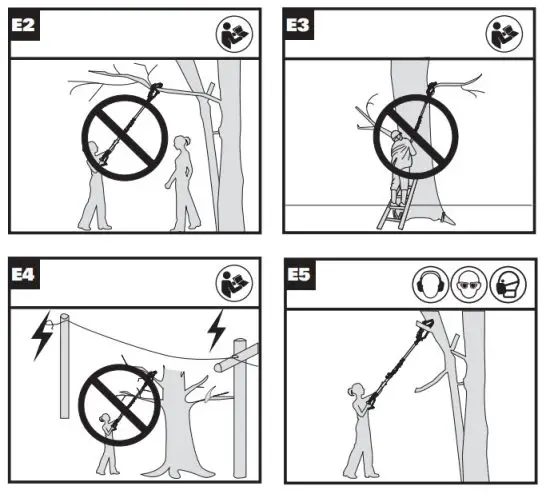 E2

E3

E4

E5