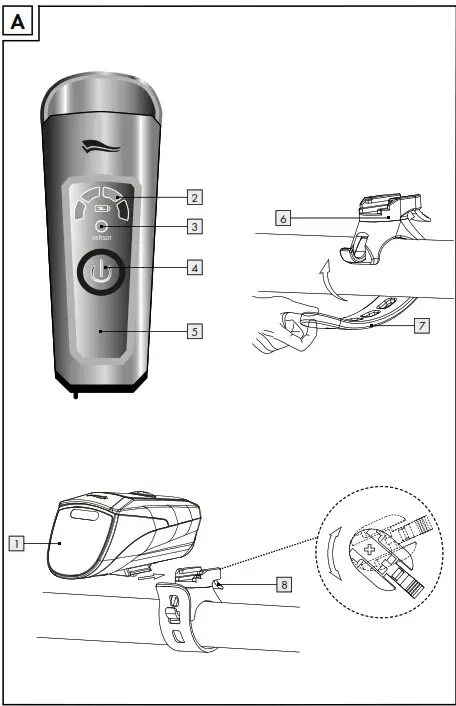 A

2
3
sensor
4
5

6
7

1
8