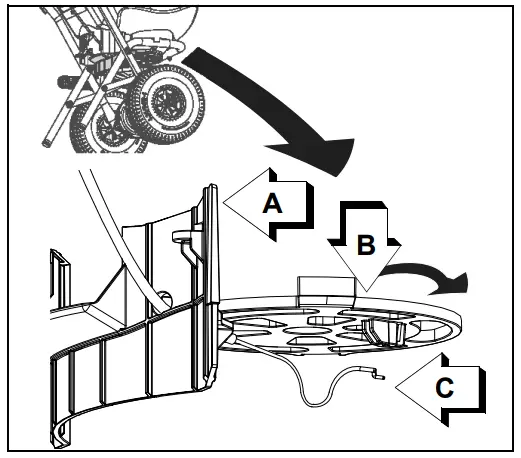 A
B
C