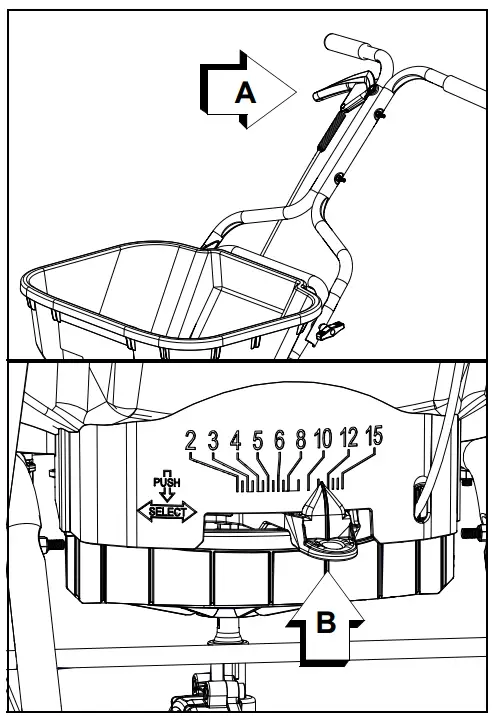 A

2 3 4 5 6 8 10 12 15

PUSH

SELECT

B