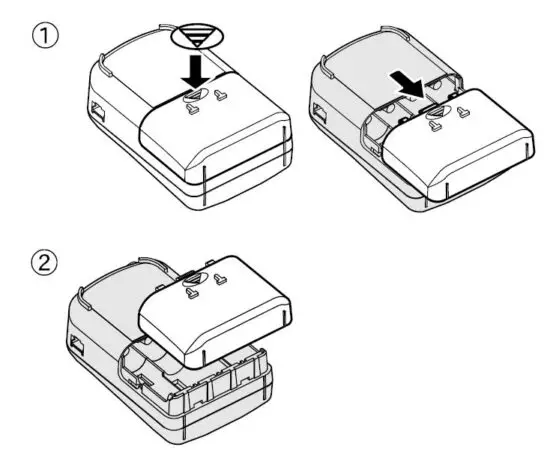 ①

②