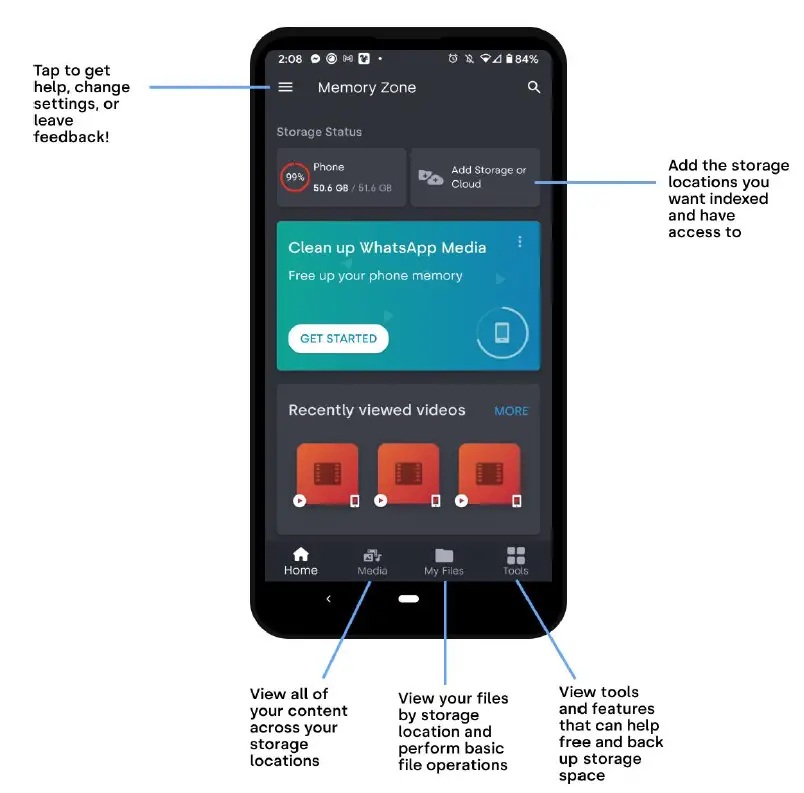 Tap to get help, change settings, or leave feedback!

2:08 84%

Memory Zone

Storage Status

99% Phone
50.6 GB / 51.6 GB

Add Storage or Cloud

Add the storage locations you want indexed and have access to

Clean up WhatsApp Media
Free up your phone memory

GET STARTED

Recently viewed videos MORE

Home Media My Files Tools

View all of your content across your storage locations

View your files by storage location and perform basic file operations

View tools and features that can help free and back up storage space