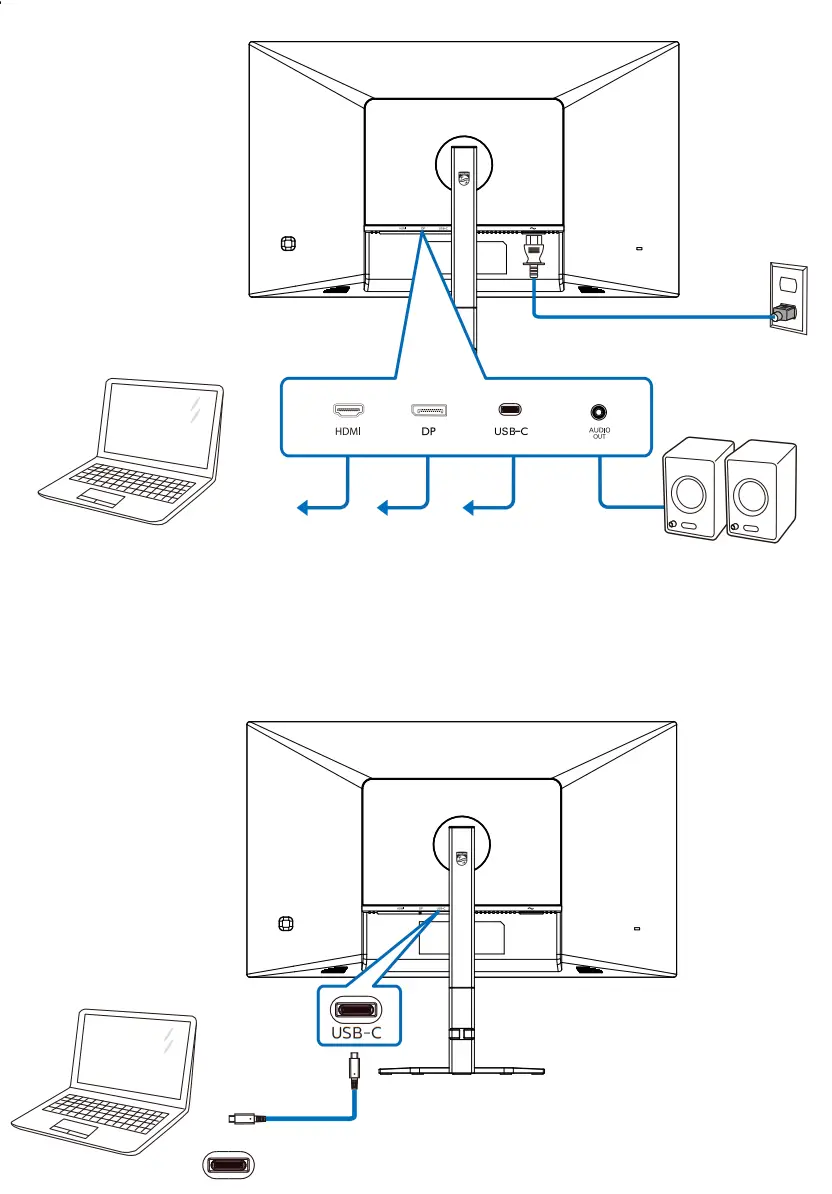 HDMI
DP
USB-C
AUDIO OUT

USB-C