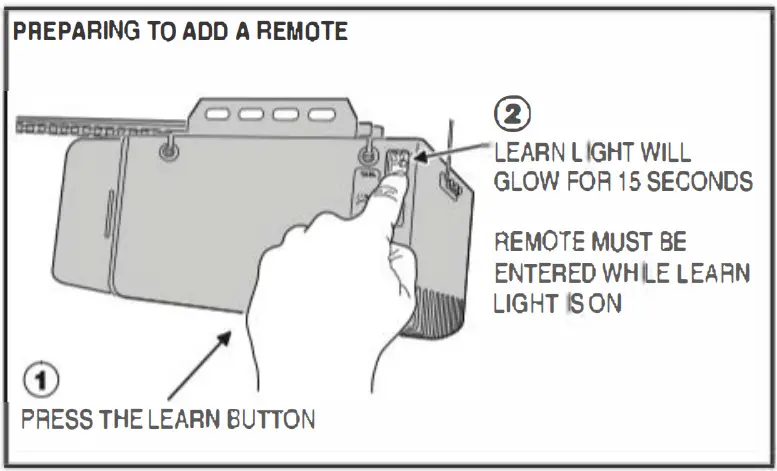 PREPARING TO ADD A REMOTE

2
LEARN LIGHT WILL GLOW FOR 15 SECONDS

REMOTE MUST BE ENTERED WHILE LEARN LIGHT IS ON

1
PRESS THE LEARN BUTTON