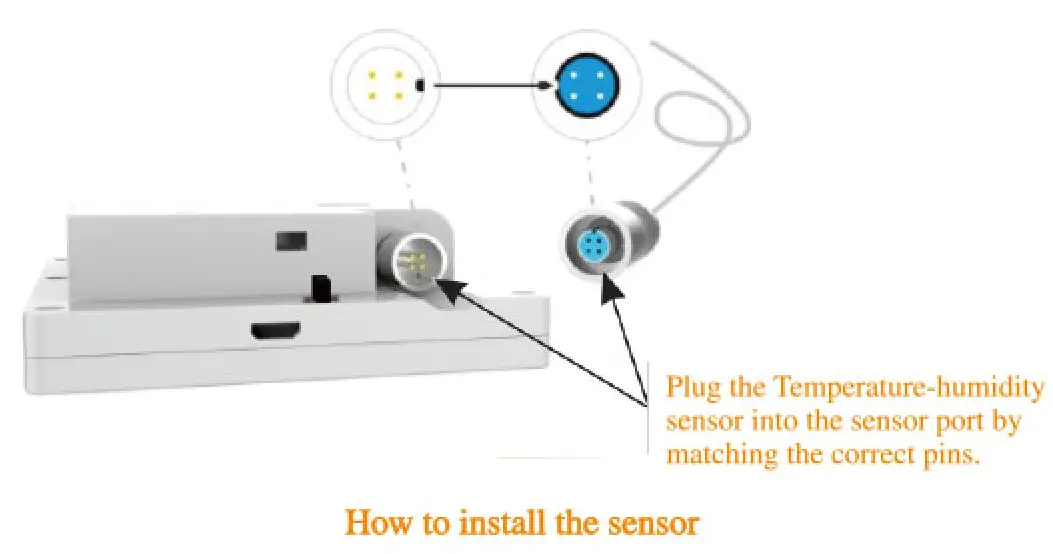 Plug the Temperature-humidity sensor into the sensor port by matching the correct pins.

How to install the sensor