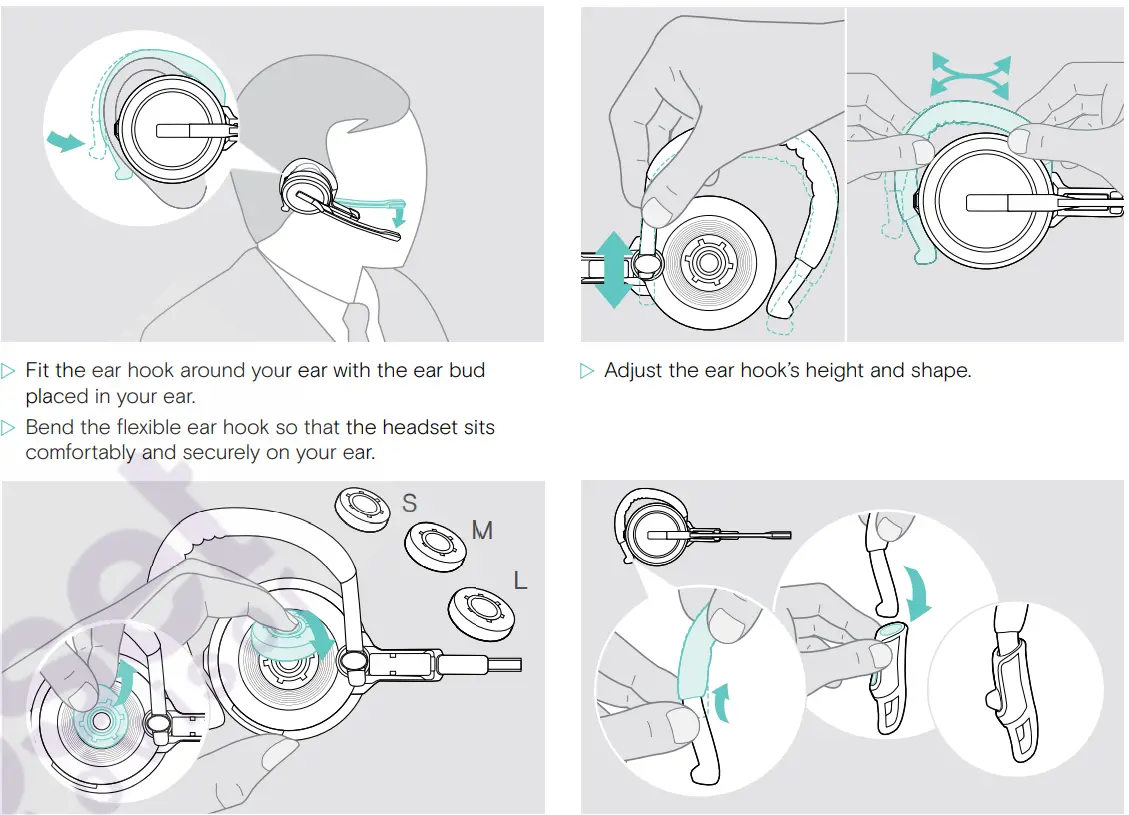 ▷ Fit the ear hook around your ear with the ear bud placed in your ear.

▷ Bend the flexible ear hook so that the headset sits comfortably and securely on your ear.

▷ Adjust the ear hook's height and shape.

S

M

L