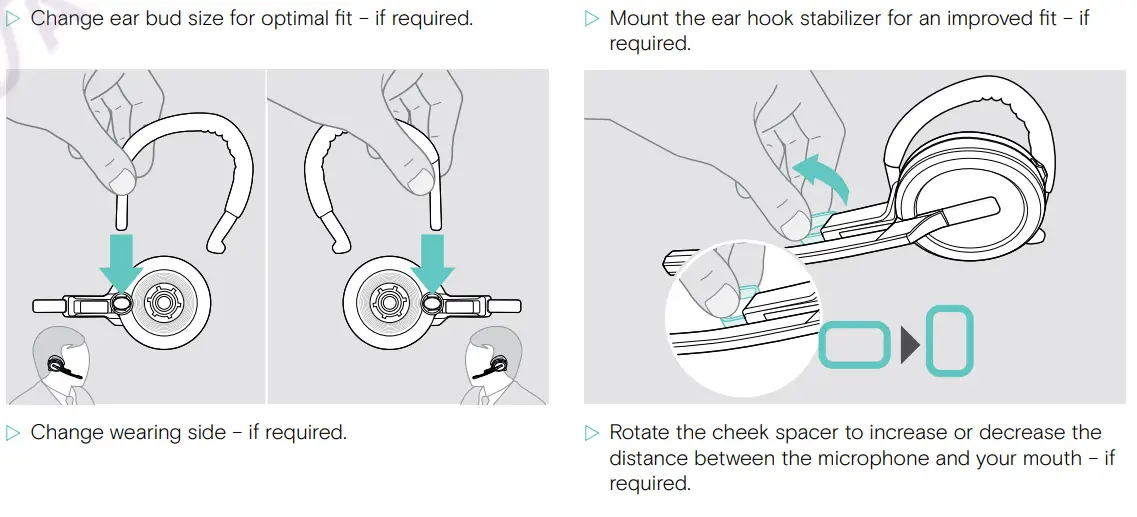 ▷ Change ear bud size for optimal fit – if required.

▷ Change wearing side – if required.

▷ Mount the ear hook stabilizer for an improved fit – if required.

▷ Rotate the cheek spacer to increase or decrease the distance between the microphone and your mouth – if required.