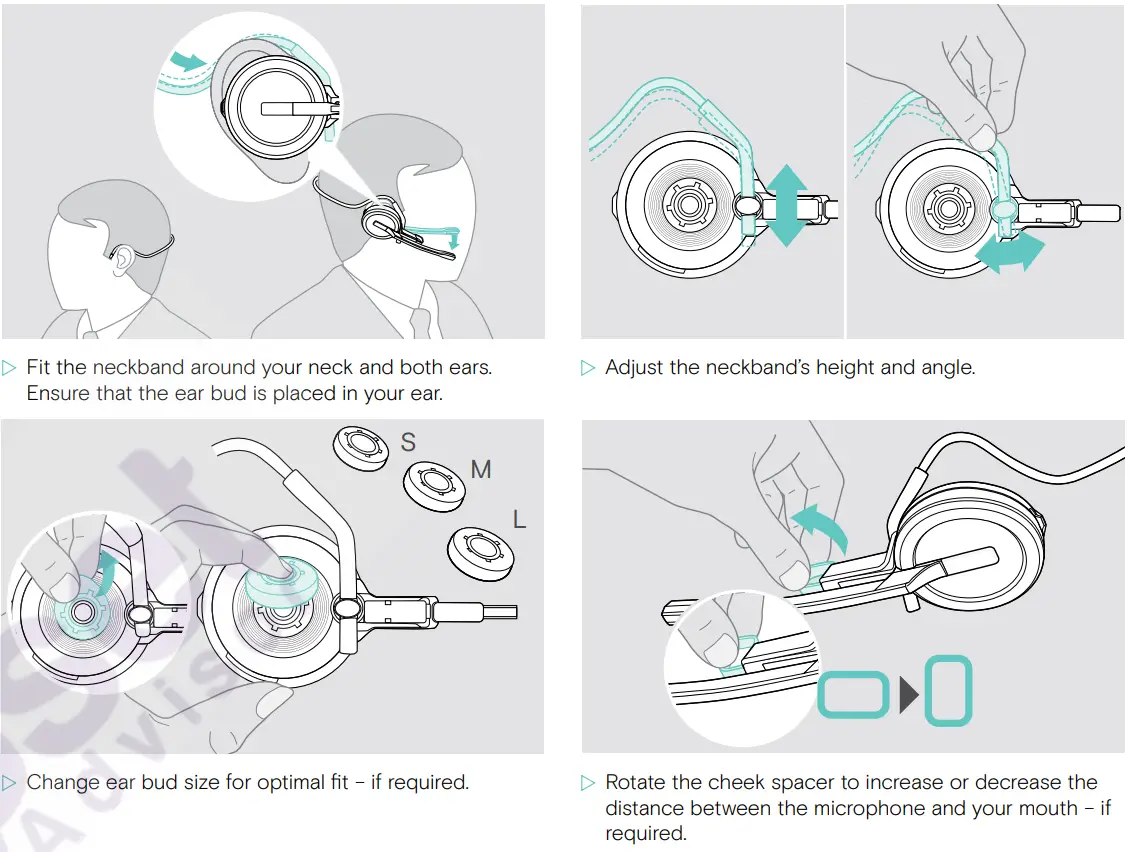 ▷ Fit the neckband around your neck and both ears. Ensure that the ear bud is placed in your ear.

▷ Adjust the neckband's height and angle.

S

M

L

▷ Change ear bud size for optimal fit – if required.

▷ Rotate the cheek spacer to increase or decrease the distance between the microphone and your mouth – if required.