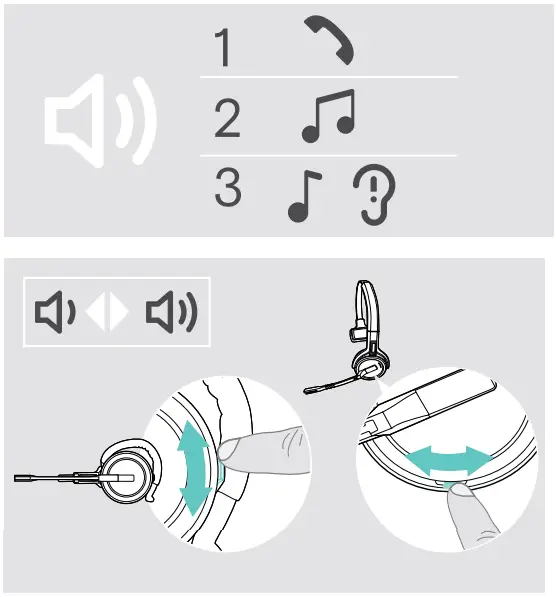 1

2

3