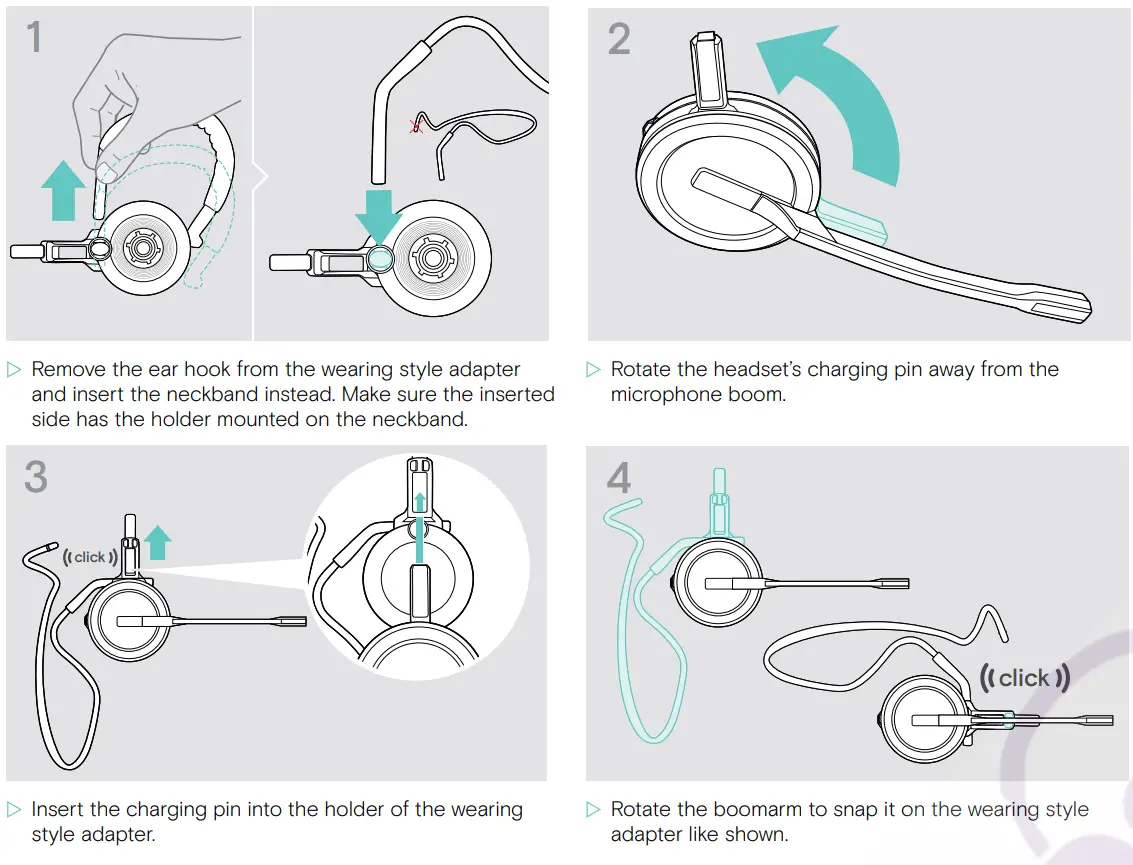 1

▷ Remove the ear hook from the wearing style adapter and insert the neckband instead. Make sure the inserted side has the holder mounted on the neckband.

2

▷ Rotate the headset's charging pin away from the microphone boom.

3

click

▷ Insert the charging pin into the holder of the wearing style adapter.

4

click

▷ Rotate the boomarm to snap it on the wearing style adapter like shown.