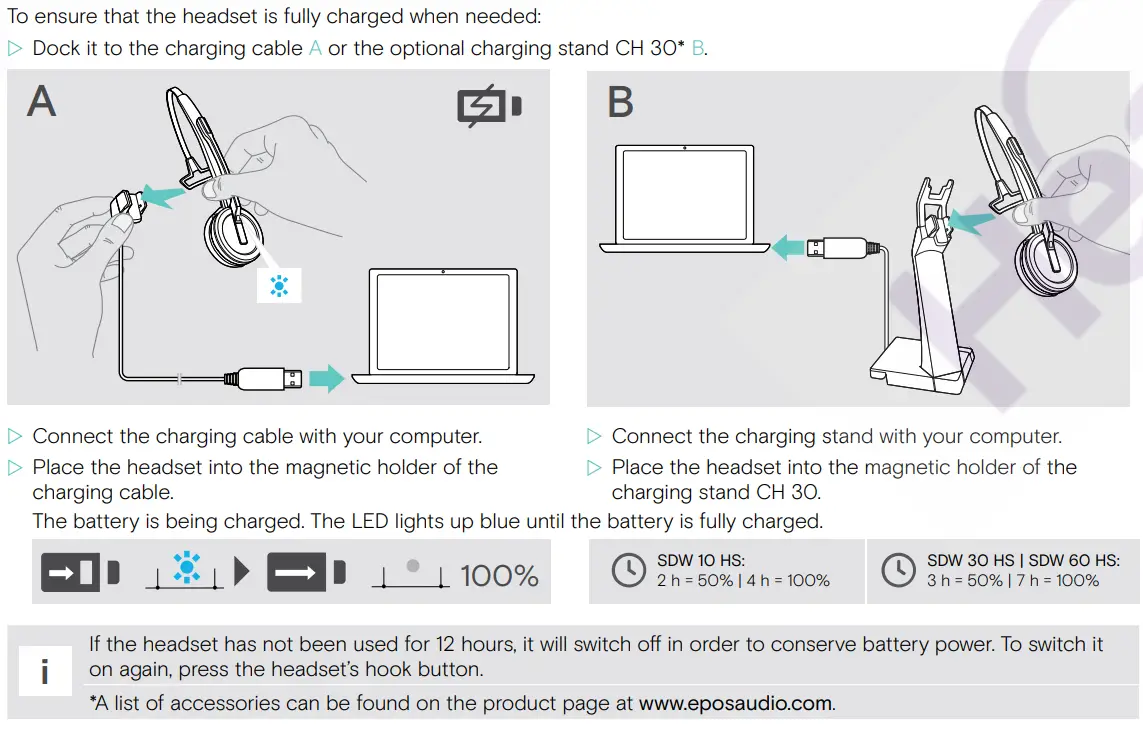 To ensure that the headset is fully charged when needed:
▷ Dock it to the charging cable A or the optional charging stand CH 30* B.

A

B

▷ Connect the charging cable with your computer.
▷ Place the headset into the magnetic holder of the charging cable.

▷ Connect the charging stand with your computer.
▷ Place the headset into the magnetic holder of the charging stand CH 30.

The battery is being charged. The LED lights up blue until the battery is fully charged.

100%

SDW 10 HS:
2 h = 50% | 4 h = 100%

SDW 30 HS | SDW 60 HS:
3 h = 50% | 7 h = 100%

i

If the headset has not been used for 12 hours, it will switch off in order to conserve battery power. To switch it on again, press the headset's hook button.

*A list of accessories can be found on the product page at www.eposaudio.com.