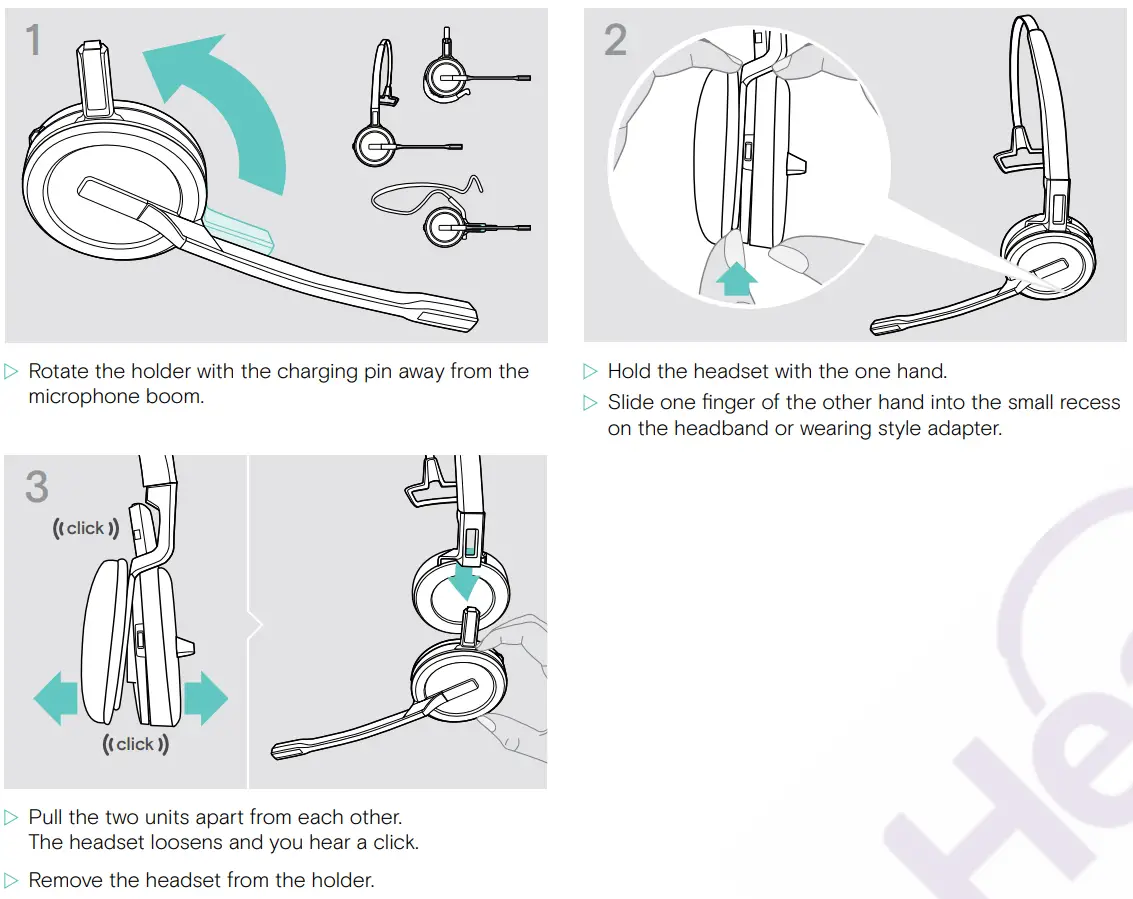 1

▷ Rotate the holder with the charging pin away from the microphone boom.

2

▷ Hold the headset with the one hand.

▷ Slide one finger of the other hand into the small recess on the headband or wearing style adapter.

3

((click))

((click))

▷ Pull the two units apart from each other. The headset loosens and you hear a click.

▷ Remove the headset from the holder.

He