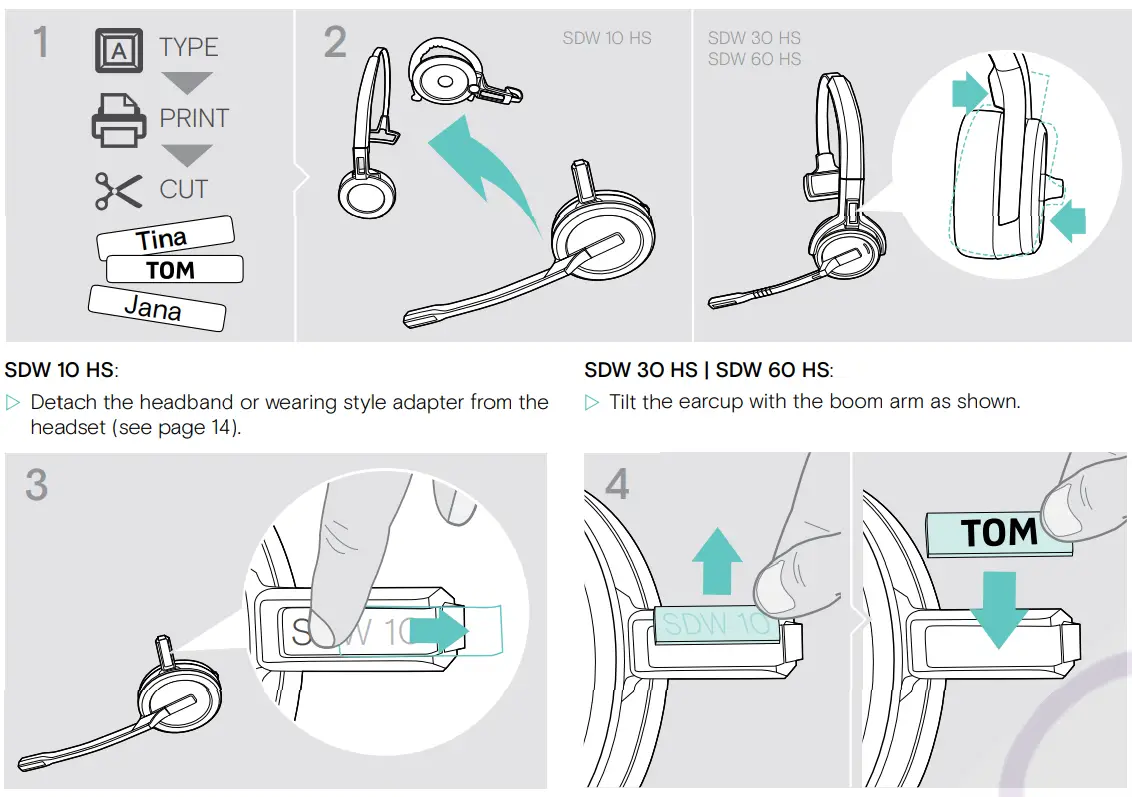 1

A TYPE

PRINT

CUT

Tina

TOM

Jana

2

SDW 10 HS

SDW 30 HS
SDW 60 HS

SDW 10 HS:

▷ Detach the headband or wearing style adapter from the headset (see page 14).

SDW 30 HS | SDW 60 HS:

▷ Tilt the earcup with the boom arm as shown.

3

SDW 10

4

SDW 10

TOM