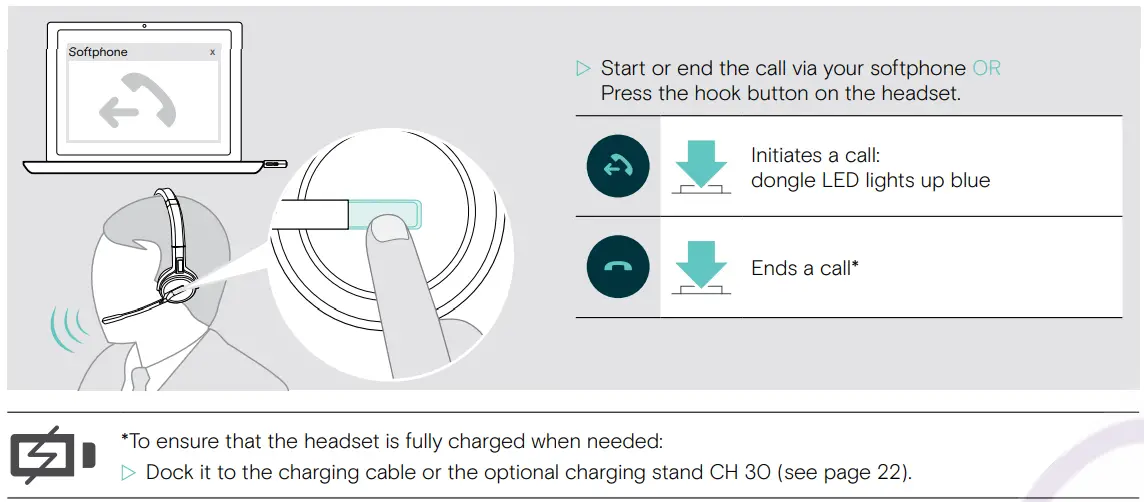 Softphone x

▷ Start or end the call via your softphone OR Press the hook button on the headset.

Initiates a call: dongle LED lights up blue

Ends a call*

*To ensure that the headset is fully charged when needed:

▷ Dock it to the charging cable or the optional charging stand CH 30 (see page 22).