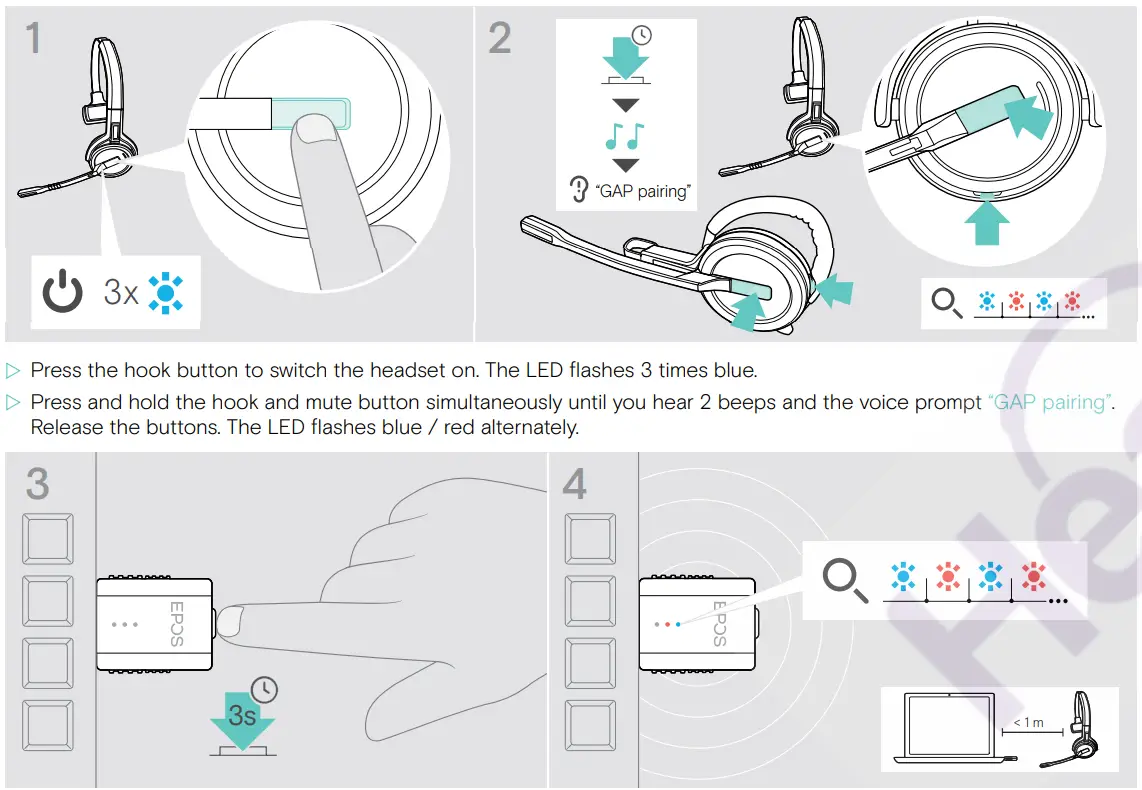 1

3x

2

"GAP pairing"

▷ Press the hook button to switch the headset on. The LED flashes 3 times blue.

▷ Press and hold the hook and mute button simultaneously until you hear 2 beeps and the voice prompt "GAP pairing". Release the buttons. The LED flashes blue / red alternately.

3

EPOS

3s

4

EPOS

< 1 m