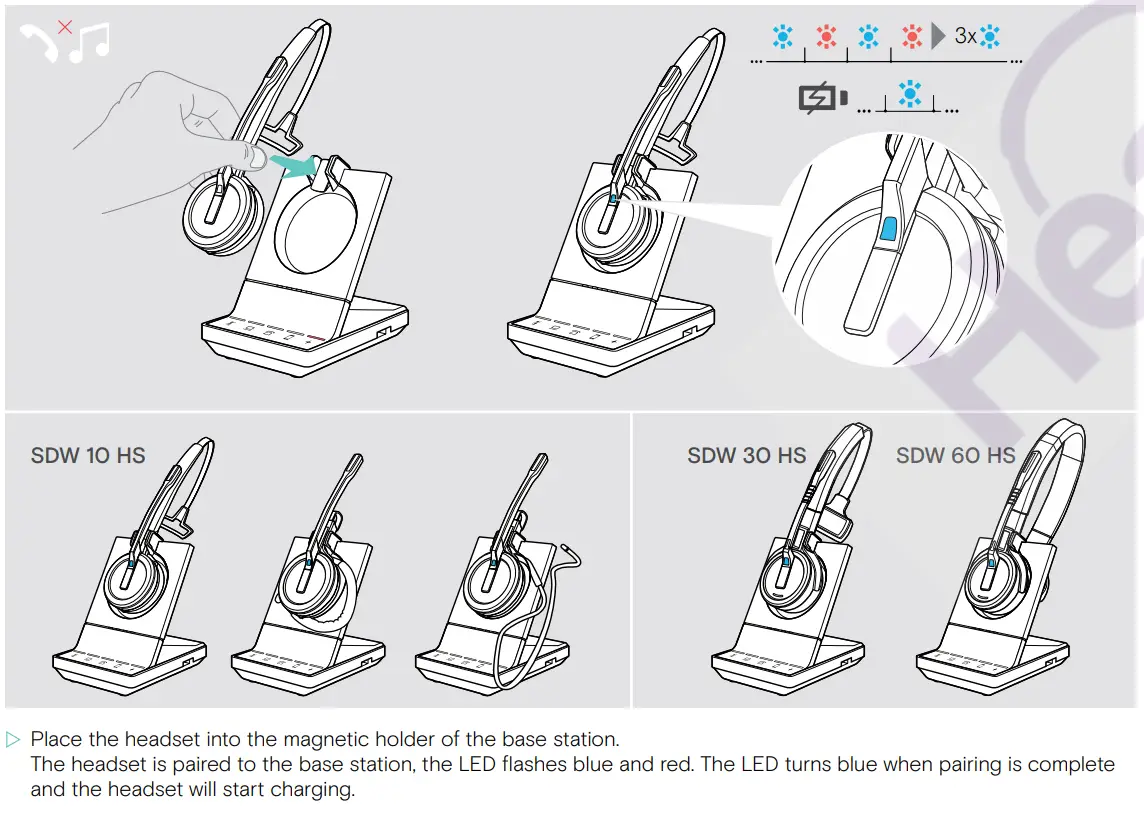 3x

SDW 10 HS

SDW 30 HS

SDW 60 HS

▷ Place the headset into the magnetic holder of the base station.
The headset is paired to the base station, the LED flashes blue and red. The LED turns blue when pairing is complete and the headset will start charging.