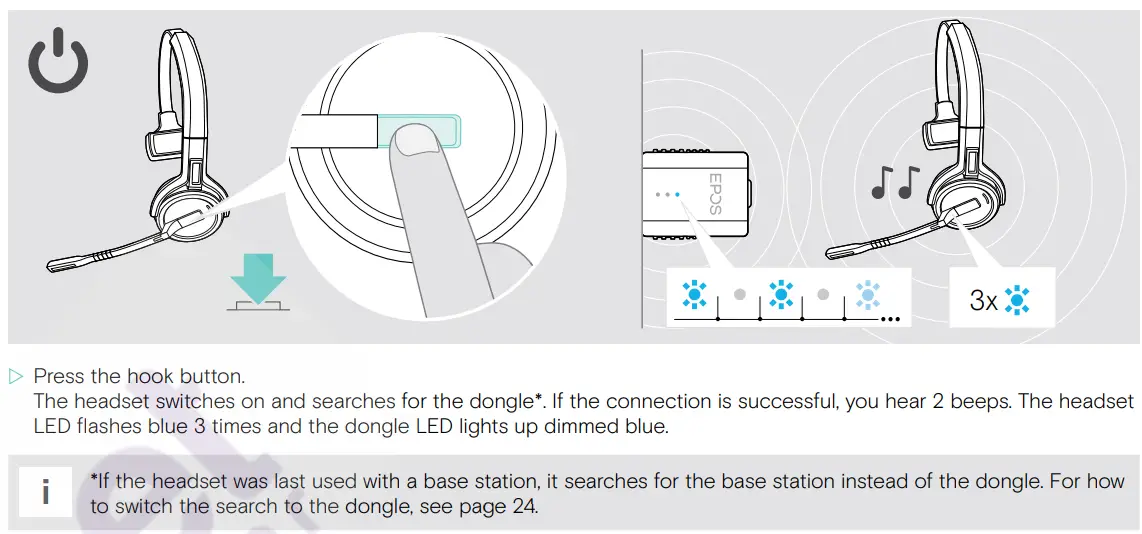 EPOS

3x

▷ Press the hook button.
The headset switches on and searches for the dongle*. If the connection is successful, you hear 2 beeps. The headset LED flashes blue 3 times and the dongle LED lights up dimmed blue.

i *If the headset was last used with a base station, it searches for the base station instead of the dongle. For how to switch the search to the dongle, see page 24.