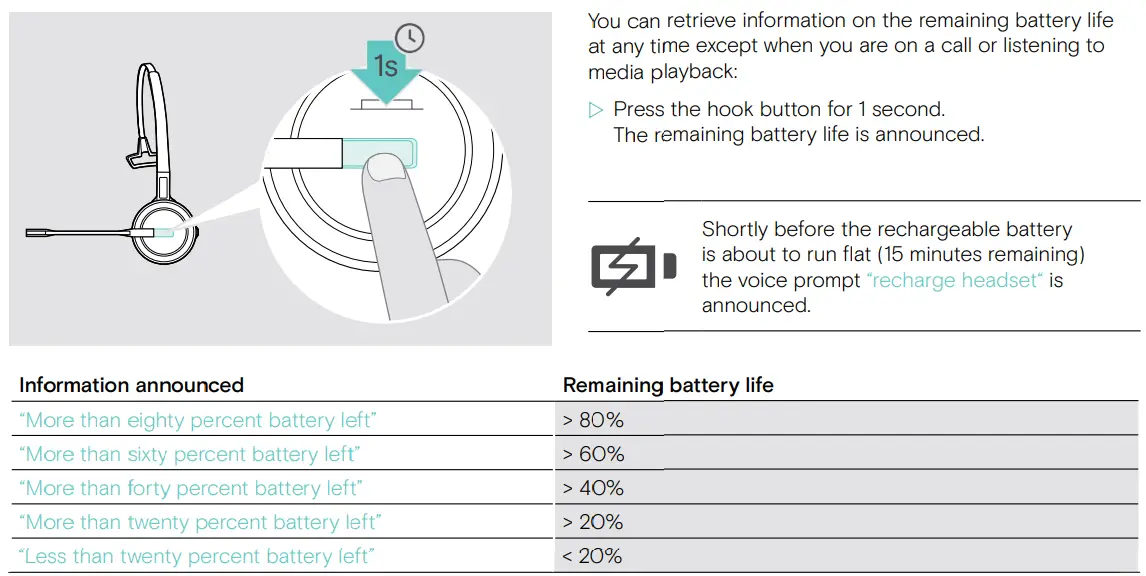 1s

You can retrieve information on the remaining battery life at any time except when you are on a call or listening to media playback:

▷ Press the hook button for 1 second.
The remaining battery life is announced.

Shortly before the rechargeable battery is about to run flat (15 minutes remaining) the voice prompt "recharge headset" is announced.

| Information announced | Remaining battery life |
|---|---|
| "More than eighty percent battery left" | > 80% |
| "More than sixty percent battery left" | > 60% |
| "More than forty percent battery left" | > 40% |
| "More than twenty percent battery left" | > 20% |
| "Less than twenty percent battery left" | < 20% |