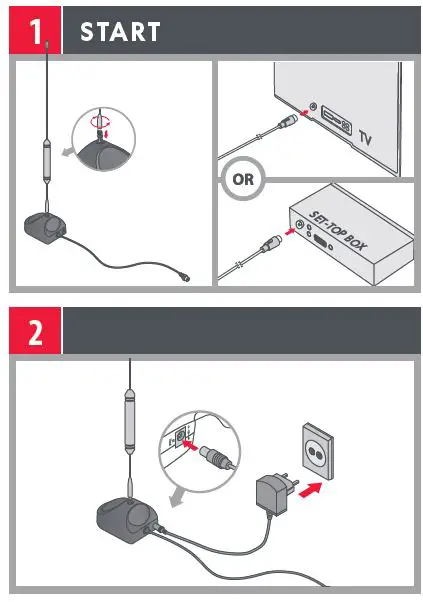 1 START

TV

OR

SET-TOP BOX

2