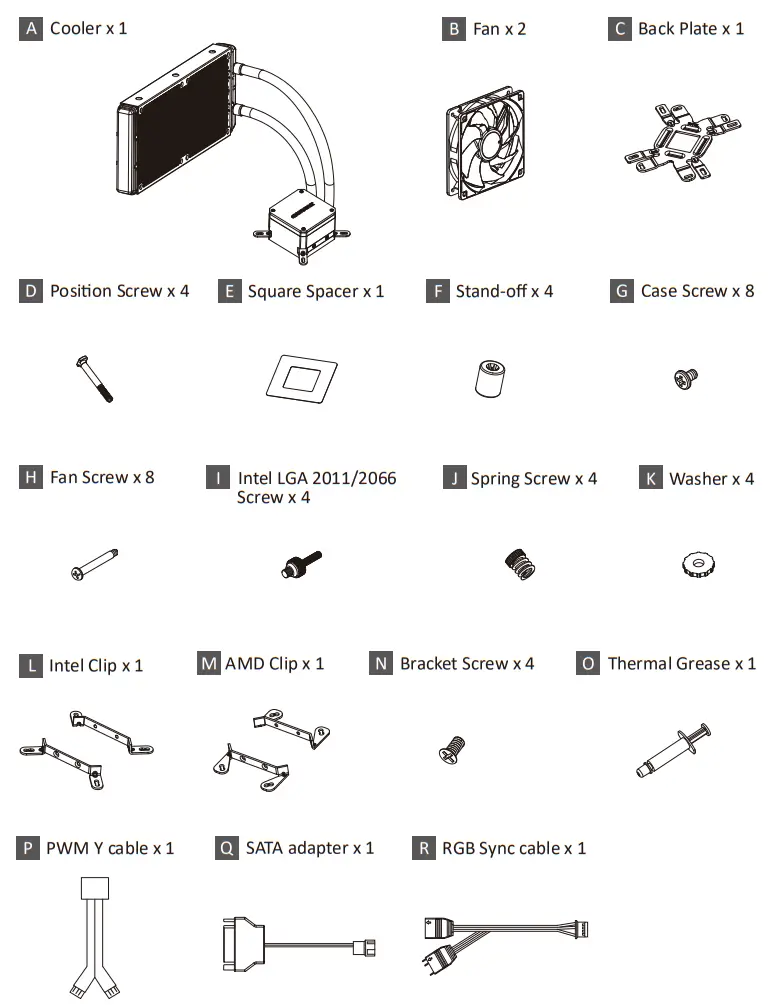 A Cooler x 1

B Fan x 2

C Back Plate x 1

D Position Screw x 4

E Square Spacer x 1

F Stand-off x 4

G Case Screw x 8

H Fan Screw x 8

I Intel LGA 2011/2066 Screw x 4

J Spring Screw x 4

K Washer x 4

L Intel Clip x 1

M AMD Clip x 1

N Bracket Screw x 4

O Thermal Grease x 1

P PWM Y cable x 1

Q SATA adapter x 1

R RGB Sync cable x 1