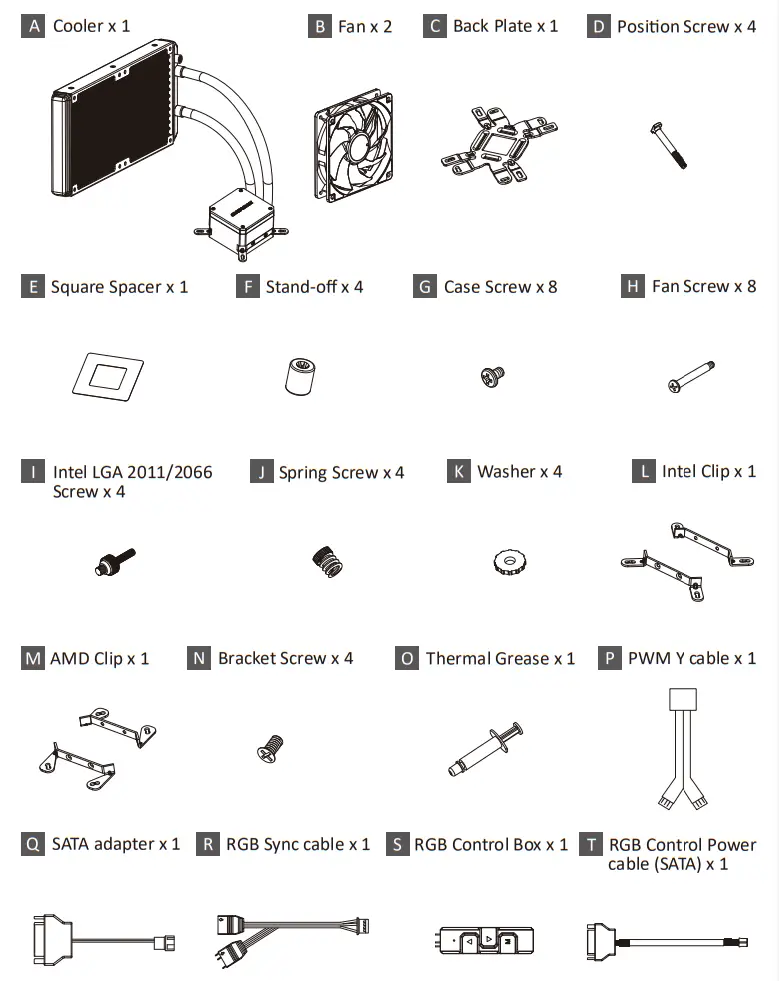 A Cooler x 1

B Fan x 2

C Back Plate x 1

D Position Screw x 4

E Square Spacer x 1

F Stand-off x 4

G Case Screw x 8

H Fan Screw x 8

I Intel LGA 2011/2066 Screw x 4

J Spring Screw x 4

K Washer x 4

L Intel Clip x 1

M AMD Clip x 1

N Bracket Screw x 4

O Thermal Grease x 1

P PWM Y cable x 1

Q SATA adapter x 1

R RGB Sync cable x 1

S RGB Control Box x 1

T RGB Control Power cable (SATA) x 1