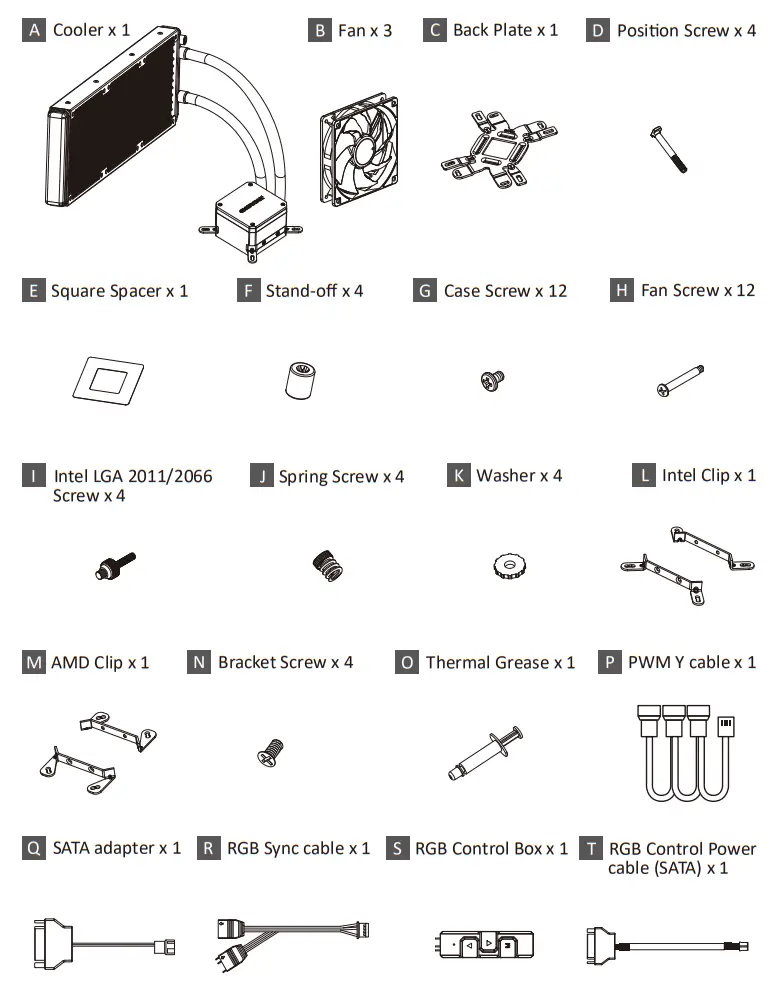 A Cooler x 1

B Fan x 3

C Back Plate x 1

D Position Screw x 4

E Square Spacer x 1

F Stand-off x 4

G Case Screw x 12

H Fan Screw x 12

I Intel LGA 2011/2066 Screw x 4

J Spring Screw x 4

K Washer x 4

L Intel Clip x 1

M AMD Clip x 1

N Bracket Screw x 4

O Thermal Grease x 1

P PWM Y cable x 1

Q SATA adapter x 1

R RGB Sync cable x 1

S RGB Control Box x 1

T RGB Control Power cable (SATA) x 1