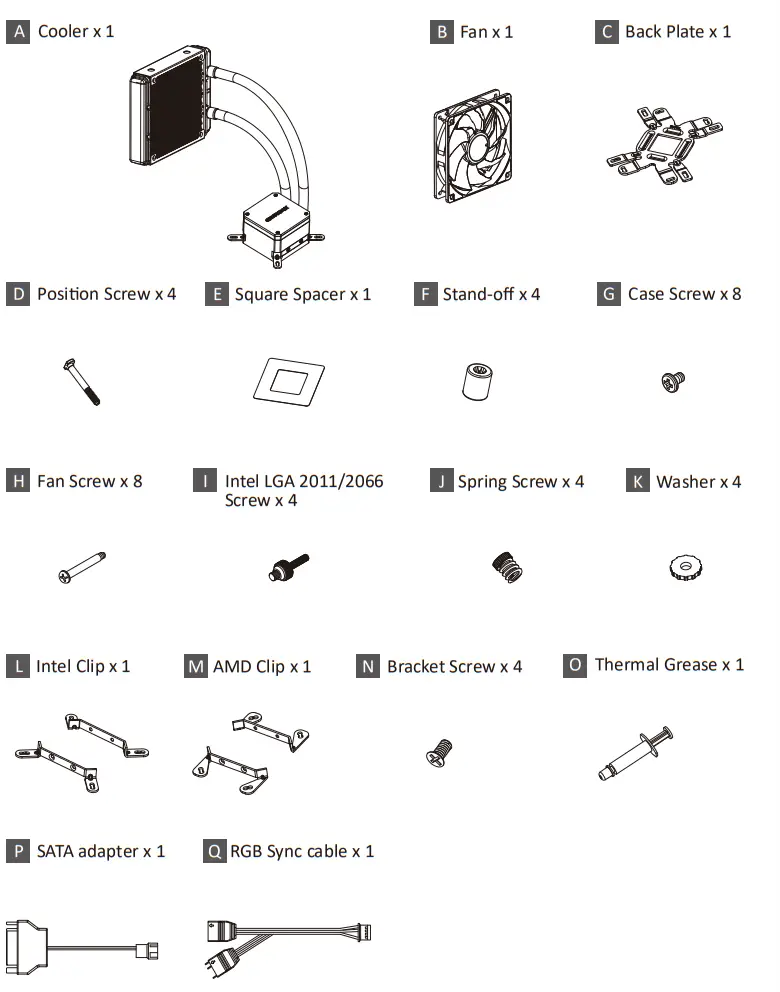 A Cooler x 1

B Fan x 1

C Back Plate x 1

D Position Screw x 4

E Square Spacer x 1

F Stand-off x 4

G Case Screw x 8

H Fan Screw x 8

I Intel LGA 2011/2066 Screw x 4

J Spring Screw x 4

K Washer x 4

L Intel Clip x 1

M AMD Clip x 1

N Bracket Screw x 4

O Thermal Grease x 1

P SATA adapter x 1

Q RGB Sync cable x 1