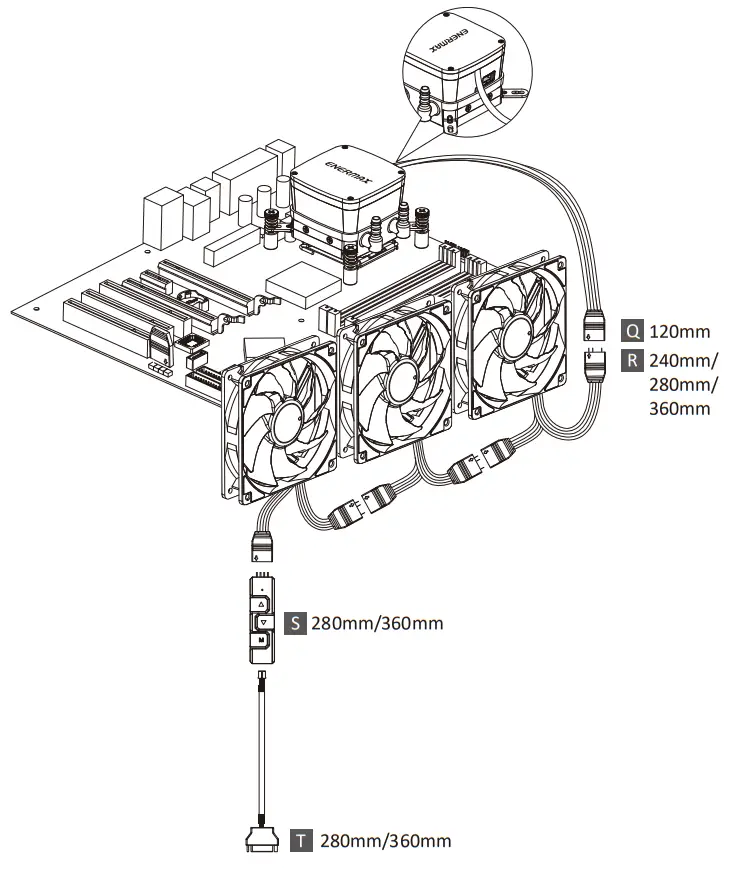 ENERMAX

ENERMAX

Q 120mm

R 240mm/ 280mm/ 360mm

M

S 280mm/360mm

T 280mm/360mm