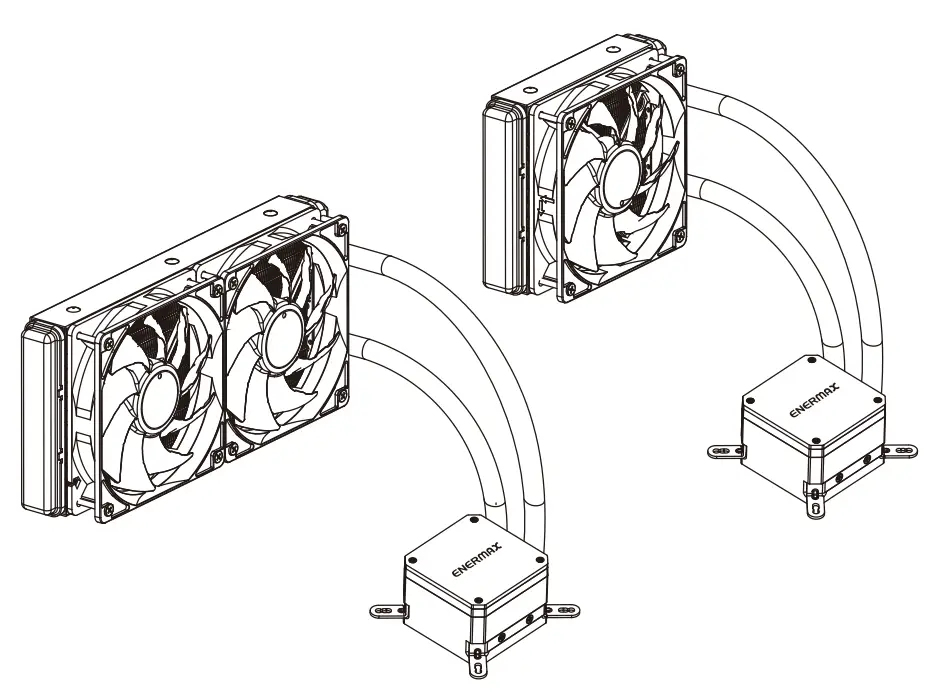 ENERMAX

ENERMAX