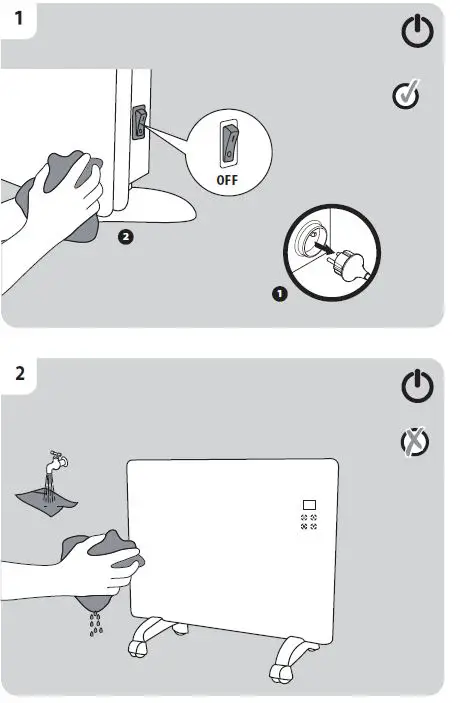 1

OFF

2

1

2