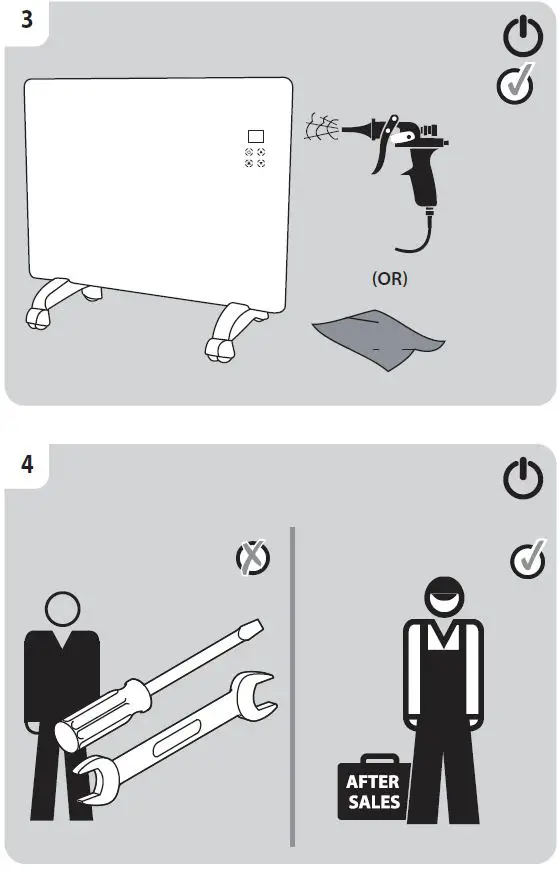 3

(OR)

4

AFTER SALES