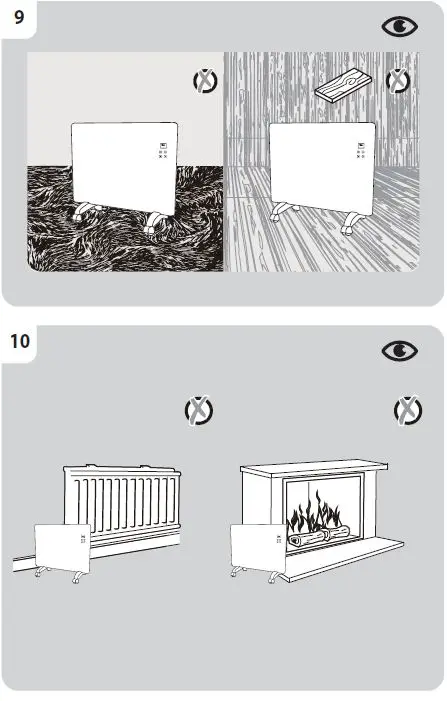 9

10