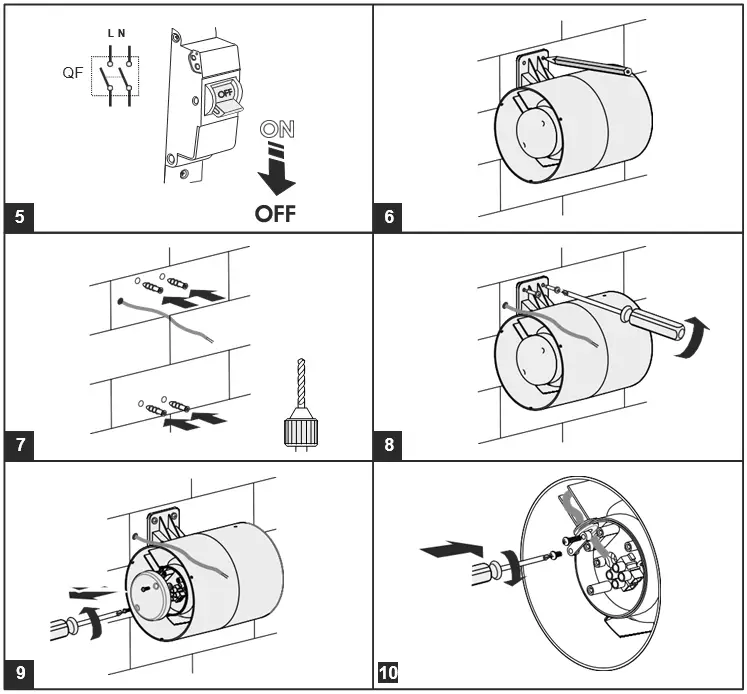 L N
QF
OFF
ON
OFF
5
6
7
8
9
10