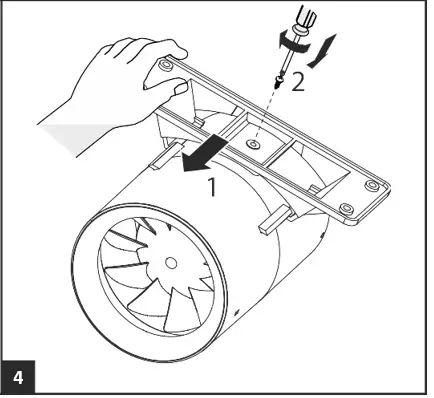 2
1
4