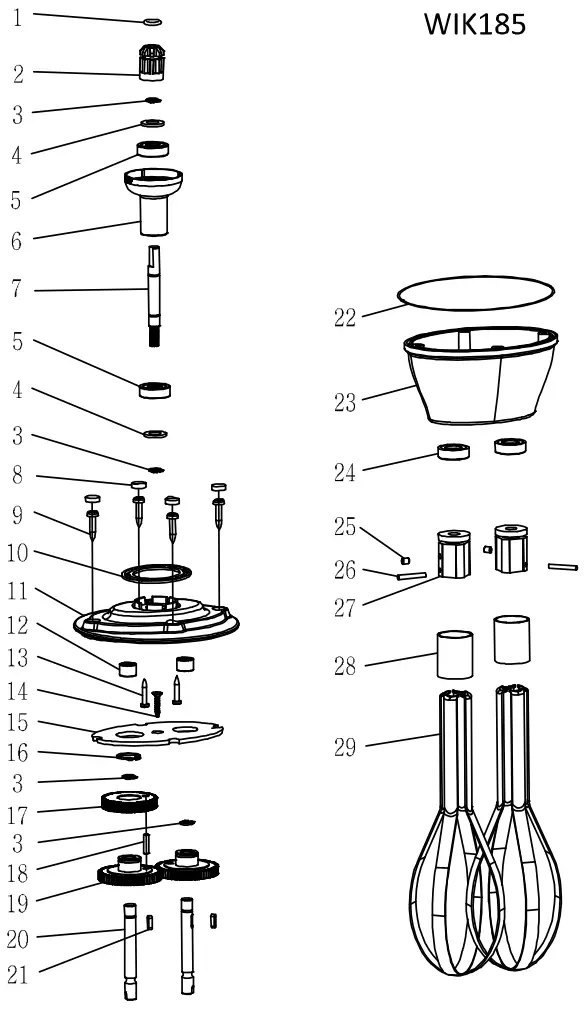 WIK185

1
2
3
4
5
6
7
5
4
3
8
9
10
11
12
13
14
15
16
3
17
3
18
19
20
21

22
23
24
25
26
27
28
29