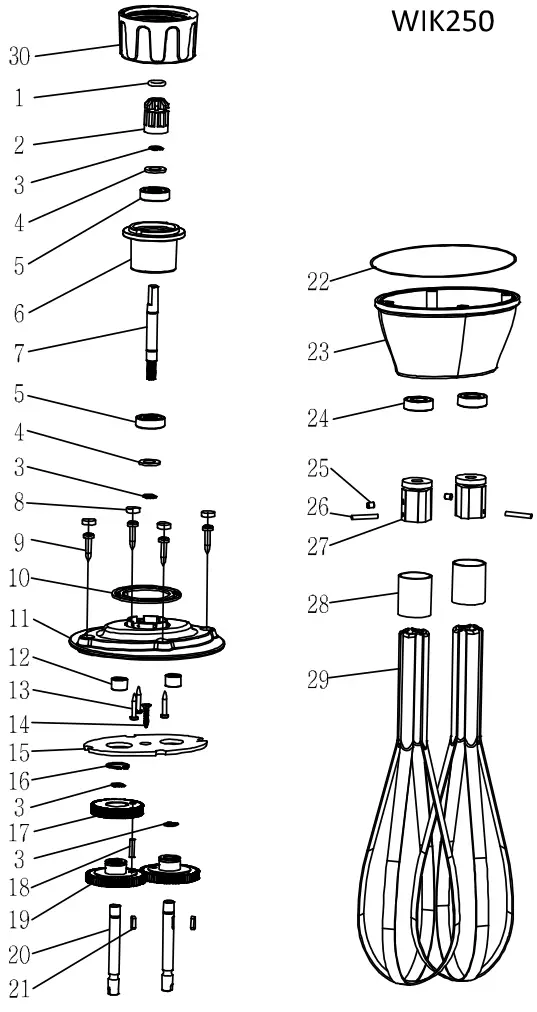 WIK250

30
1
2
3
4
5
6
7
5
4
3
8
9
10
11
12
13
14
15
16
3
17
3
18
19
20
21

22
23
24
25
26
27
28
29