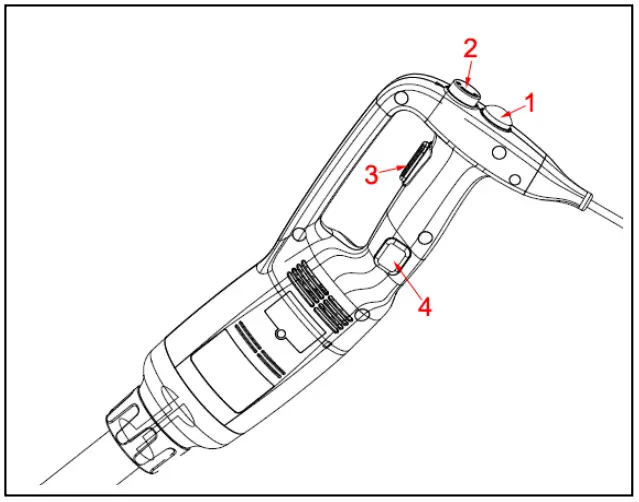 2
1
3
4