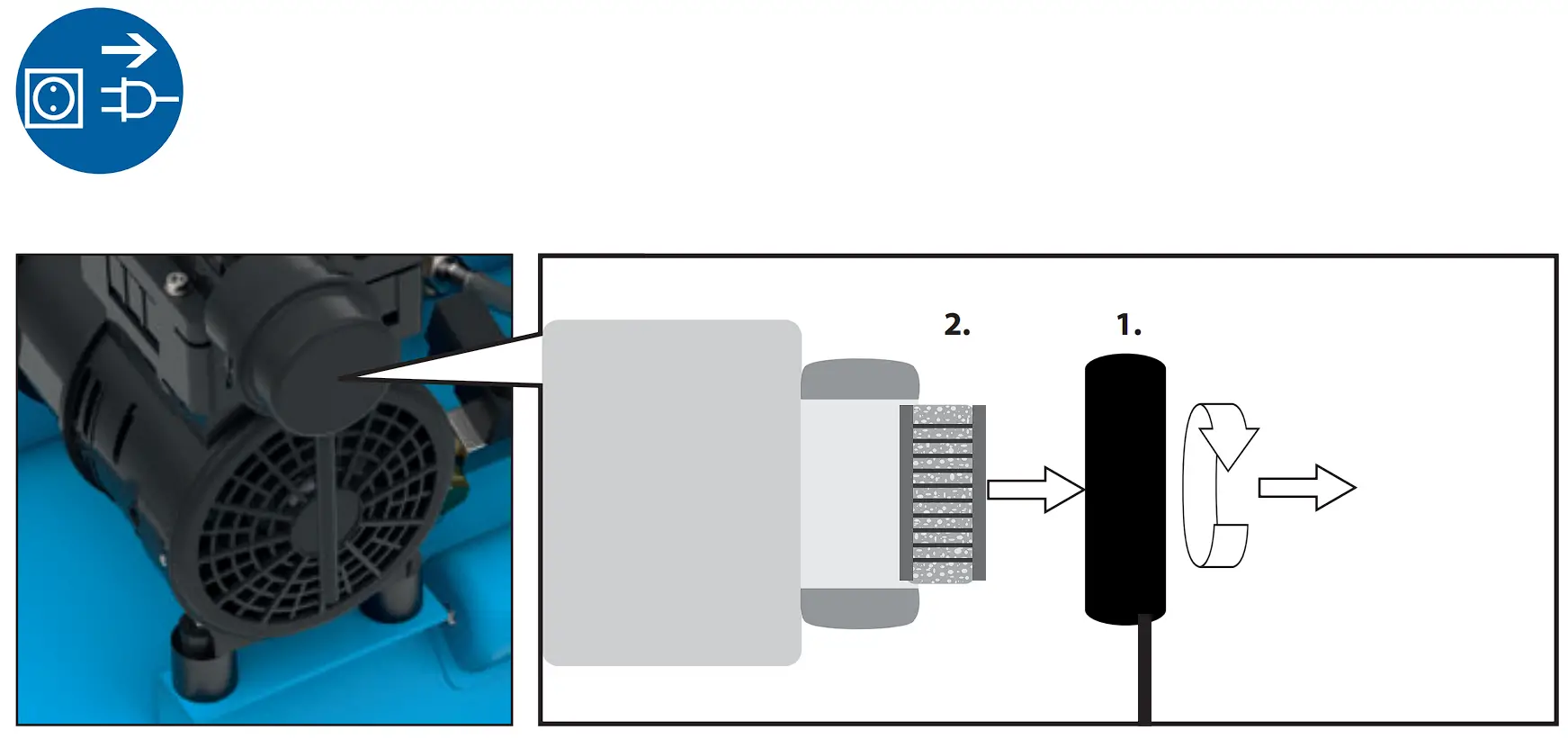 2.

1.