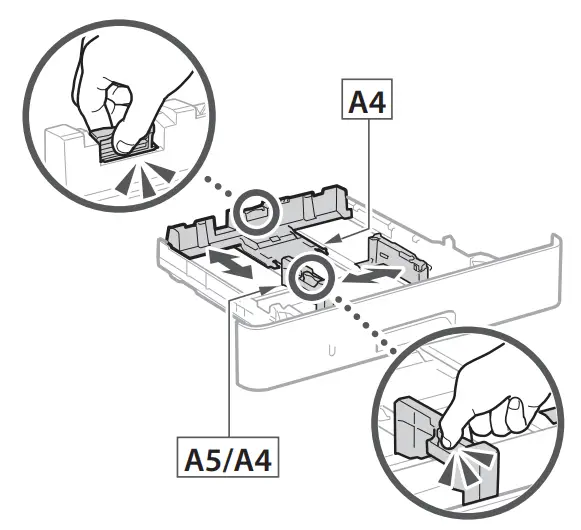 A4

A5/A4