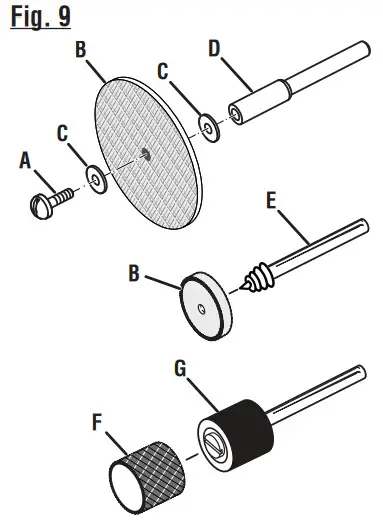 Fig. 9

B

D

C

C

A

E

B

G

F