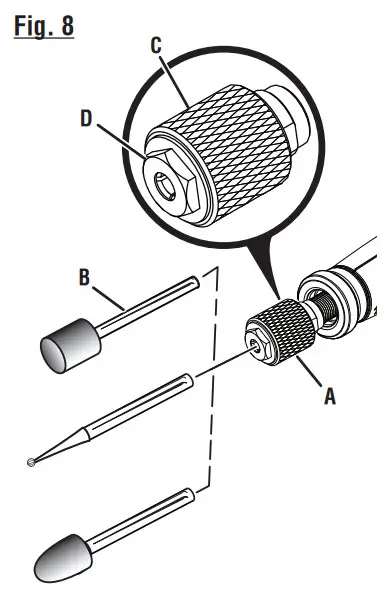 Fig. 8

C

D

B

A