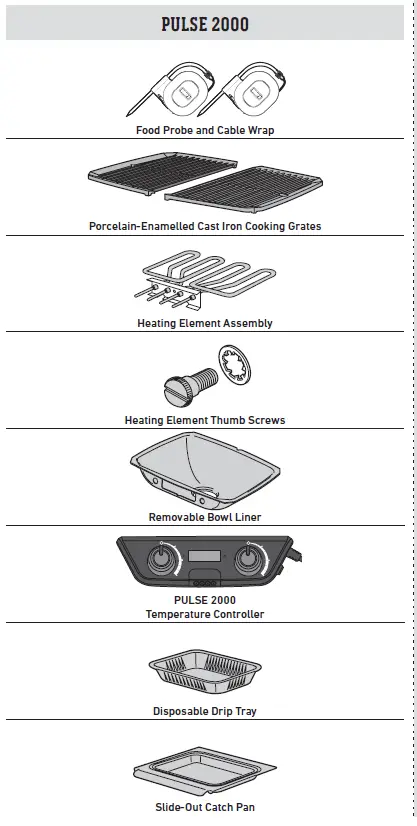 PULSE 2000

Food Probe and Cable Wrap

Porcelain-Enamelled Cast Iron Cooking Grates

Heating Element Assembly

Heating Element Thumb Screws

Removable Bowl Liner

PULSE 2000
Temperature Controller

Disposable Drip Tray

Slide-Out Catch Pan