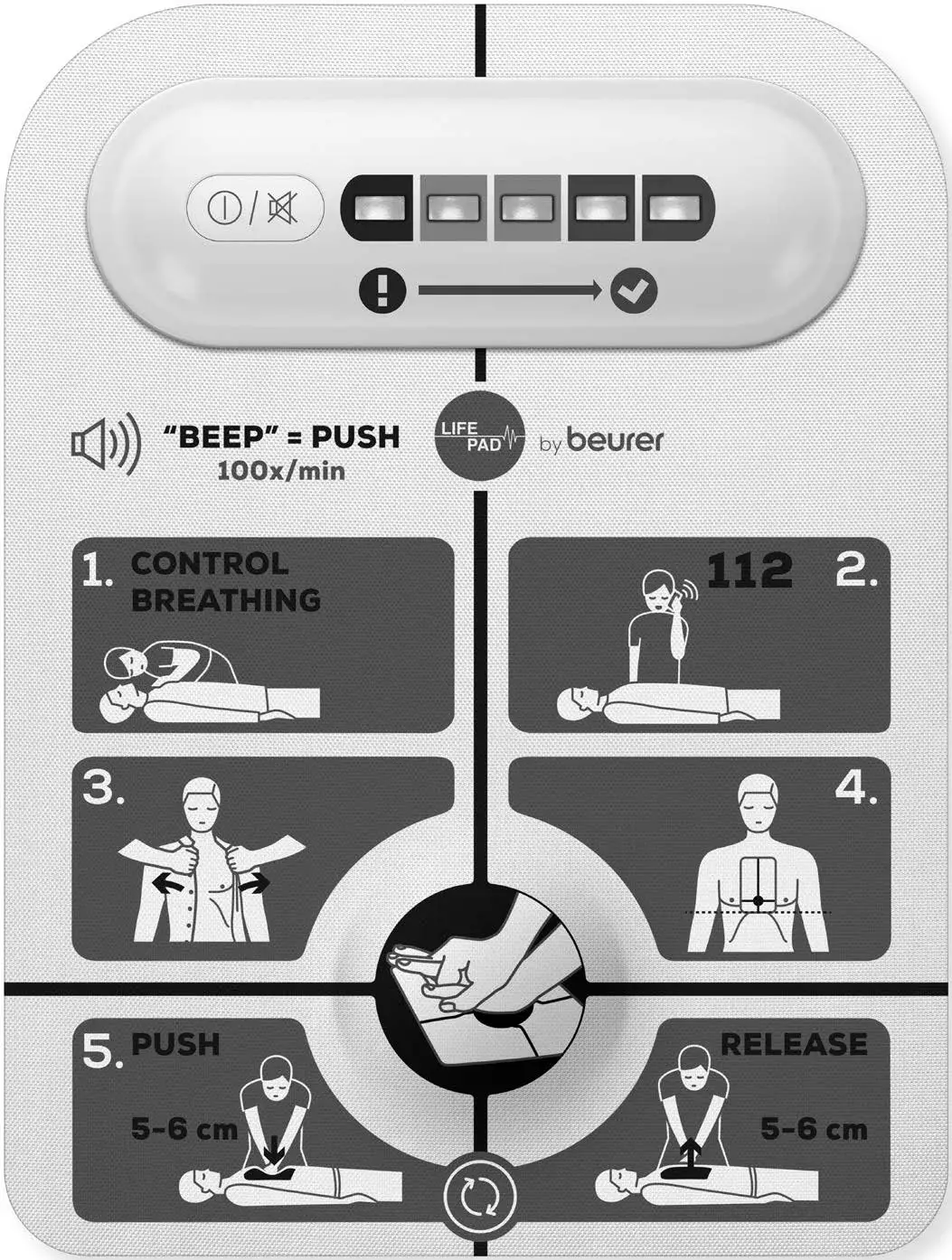 "BEEP" = PUSH
100x/min

LIFE PAD by beurer

1. CONTROL BREATHING

112 2.

3.

4.

5. PUSH
5-6 cm

RELEASE
5-6 cm