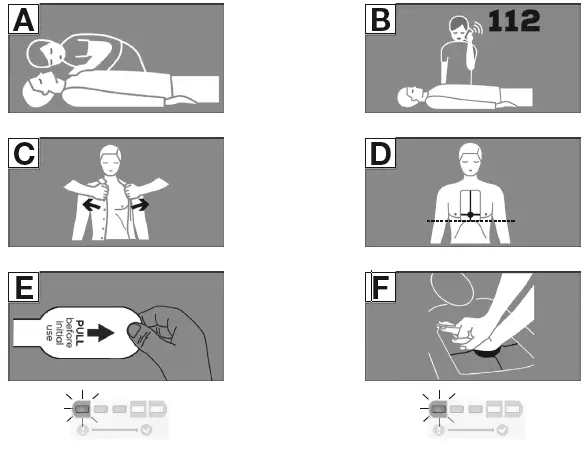 A

B

112

C

D

E

PULL before initial use

F