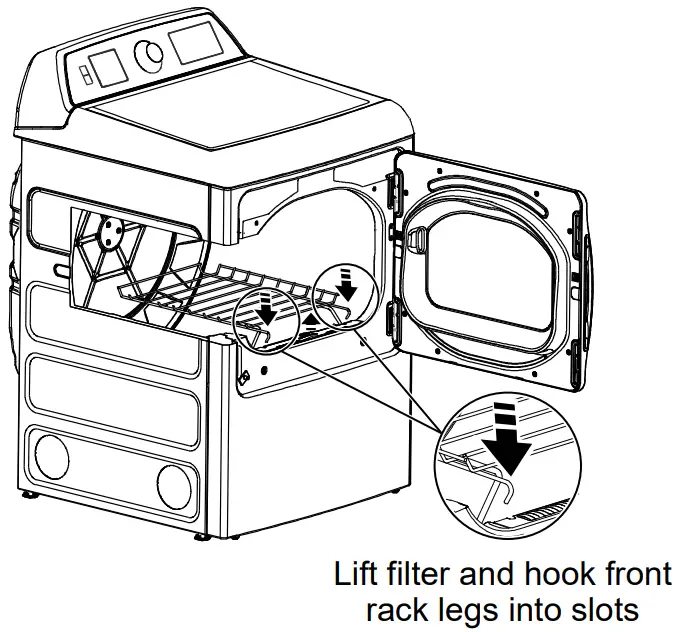 Lift filter and hook front rack legs into slots