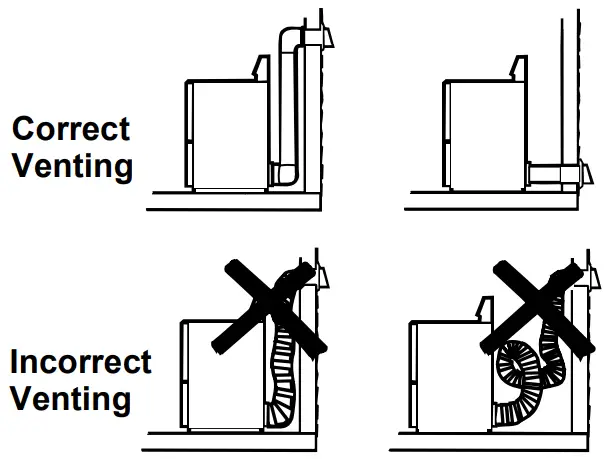 Correct Venting

Incorrect Venting